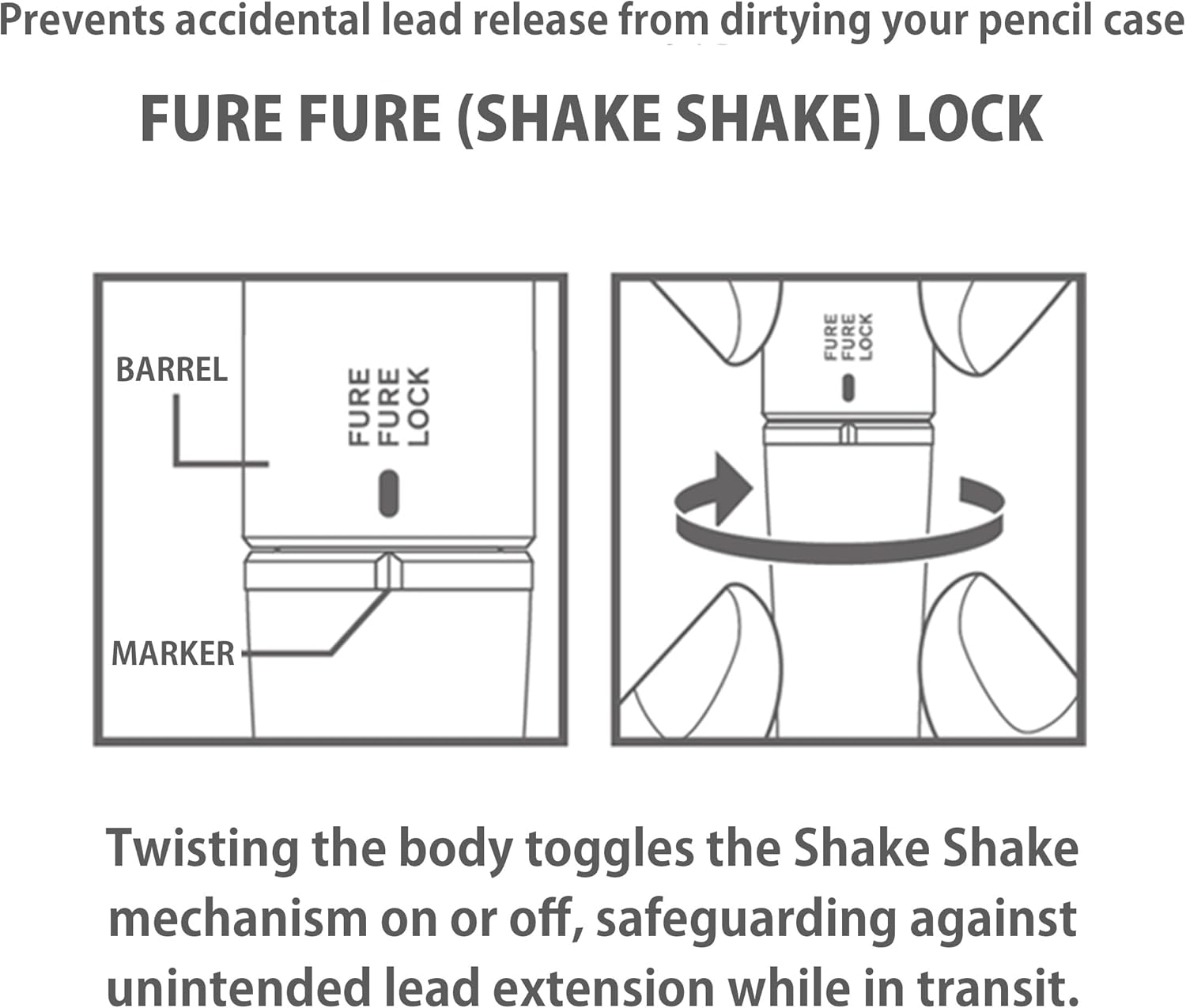 Prevents accidental lead release from dirtying your pencil case

FURE FURE (SHAKE SHAKE) LOCK

BARREL

FURE FURE LOCK

MARKER

FURE FURE LOCK

Twisting the body toggles the Shake Shake mechanism on or off, safeguarding against unintended lead extension while in transit.