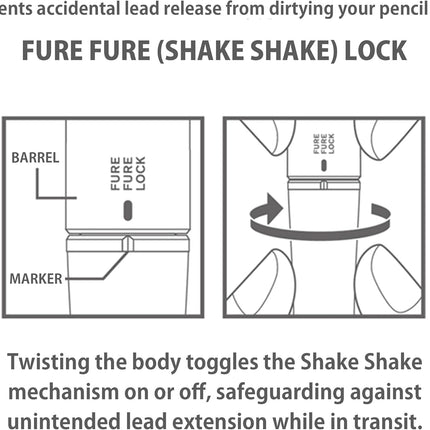 ents accidental lead release from dirtying your pencil

FURE FURE (SHAKE SHAKE) LOCK

BARREL

FURE FURE LOCK

MARKER

FURE FURE LOCK

Twisting the body toggles the Shake Shake mechanism on or off, safeguarding against unintended lead extension while in transit.