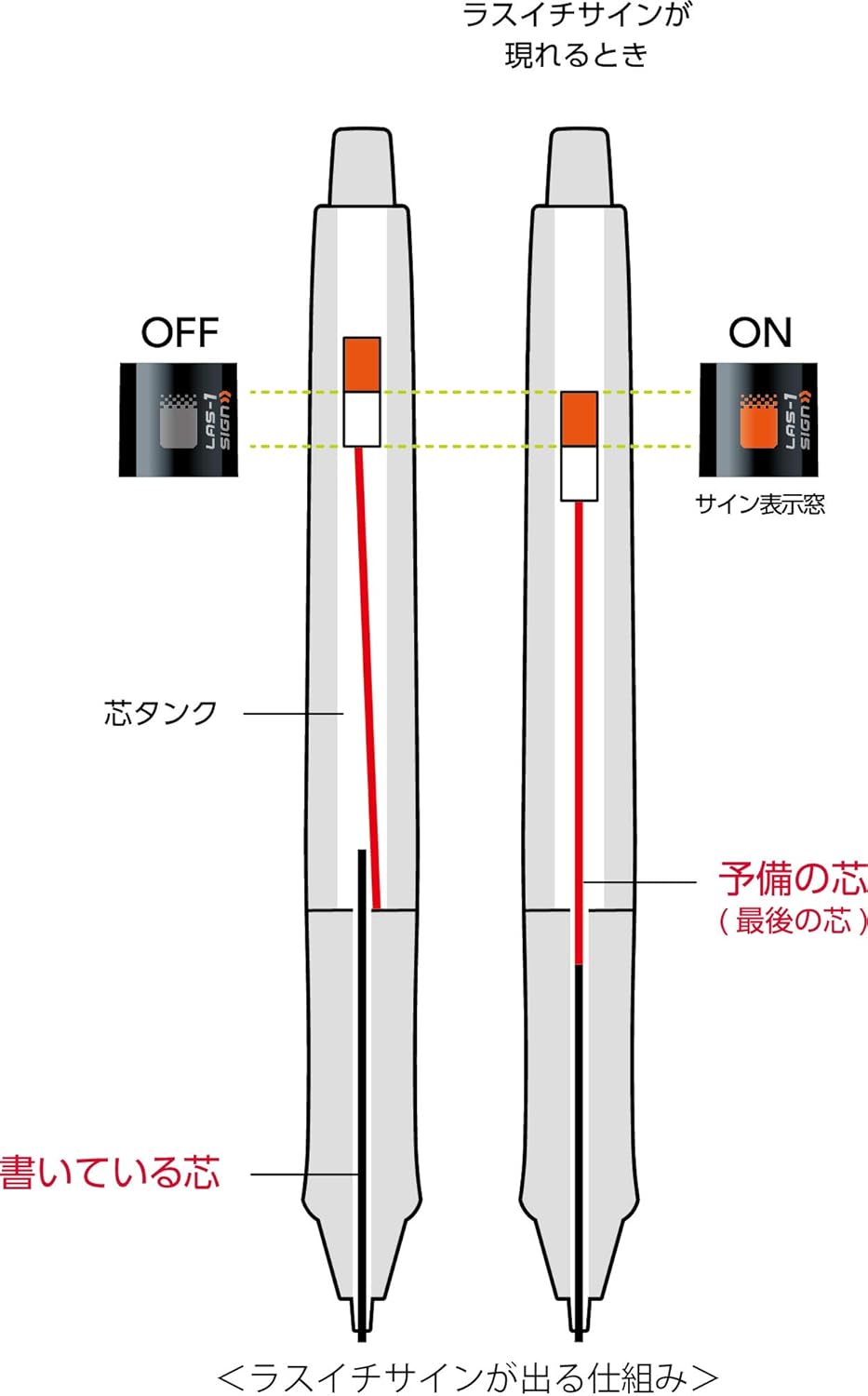 ラスイチサインが
現れるとき

OFF

LAS-1 SIGN

ON

LAS-1 SIGN

サイン表示窓

芯タンク

予備の芯
（最後の芯）

書いている芯

＜ラスイチサインが出る仕組み＞