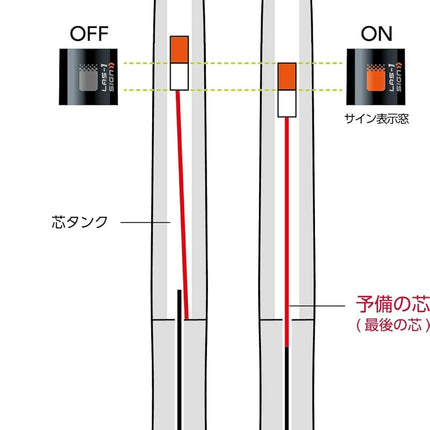 OFF

LAS-1 SIGN

ON

LAS-1 SIGN

サイン表示窓

芯タンク

予備の芯
（最後の芯）