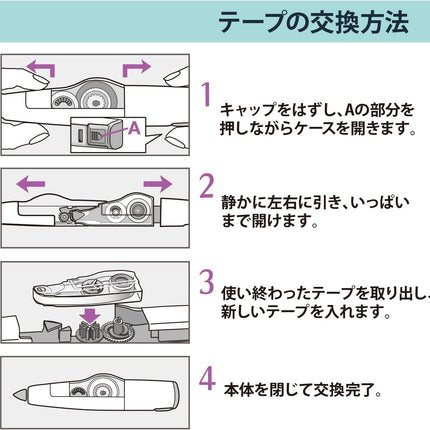 テープの交換方法

A

1 キャップをはずし、Aの部分を押しながらケースを開きます。

2 静かに左右に引き、いっぱいまで開けます。

3 使い終わったテープを取り出し、新しいテープを入れます。

4 本体を閉じて交換完了。